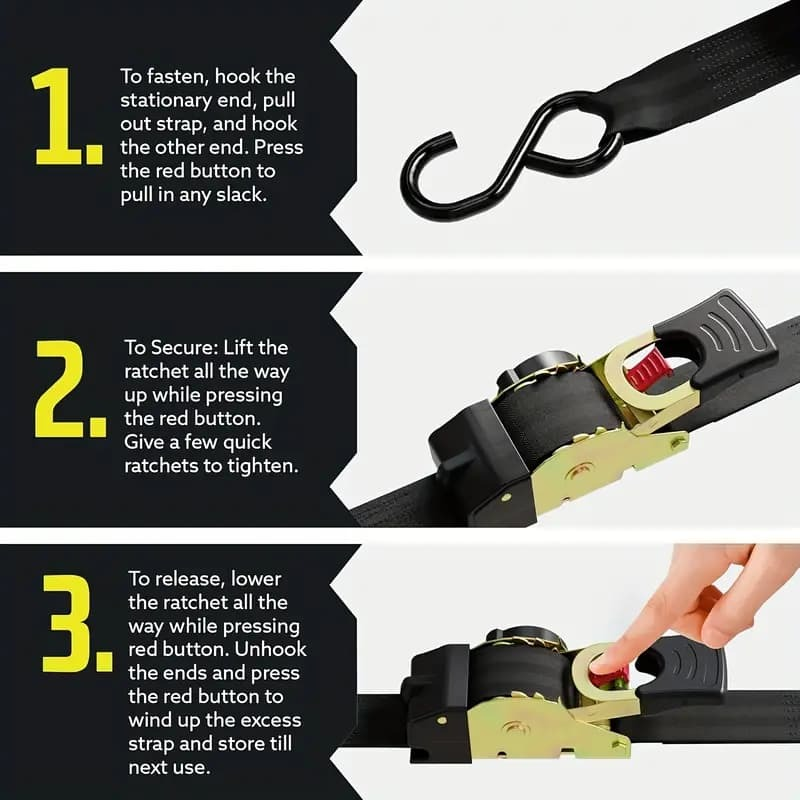 1.

To fasten, hook the stationary end, pull out strap, and hook the other end. Press the red button to pull in any slack.

2.

To Secure: Lift the ratchet all the way up while pressing the red button. Give a few quick ratchets to tighten.

3.

To release, lower the ratchet all the way while pressing red button. Unhook the ends and press the red button to wind up the excess strap and store till next use.